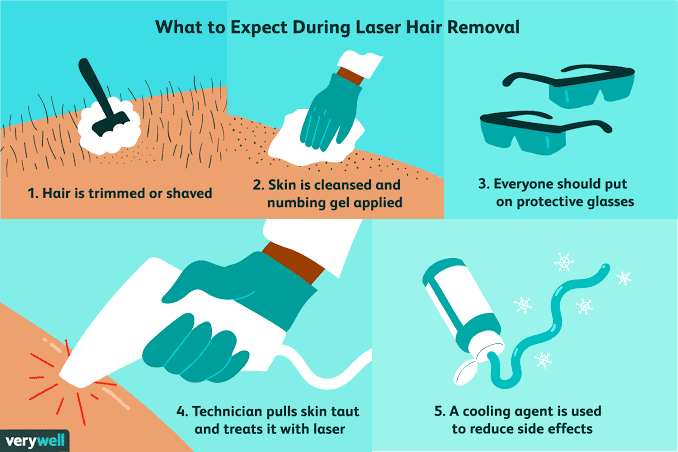 What to Expect During Laser Hair Removal

1. Hair is trimmed or shaved

2. Skin is cleansed and numbing gel applied

3. Everyone should put on protective glasses

4. Technician pulls skin taut and treats it with laser

5. A cooling agent is used to reduce side effects

verywell