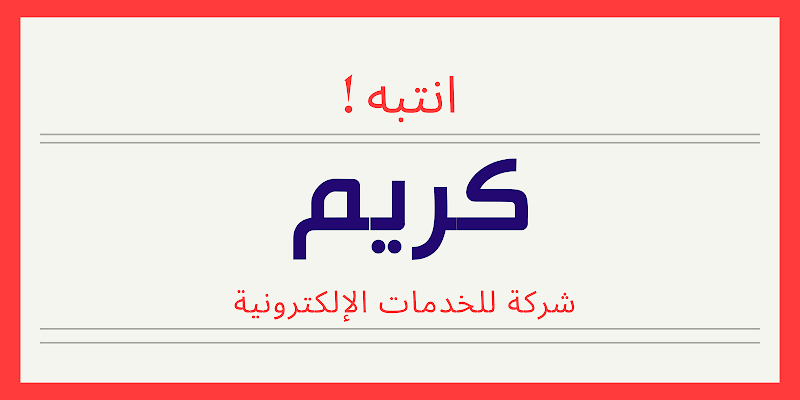 انتبه !

كريم

شركة للخدمات الإلكترونية